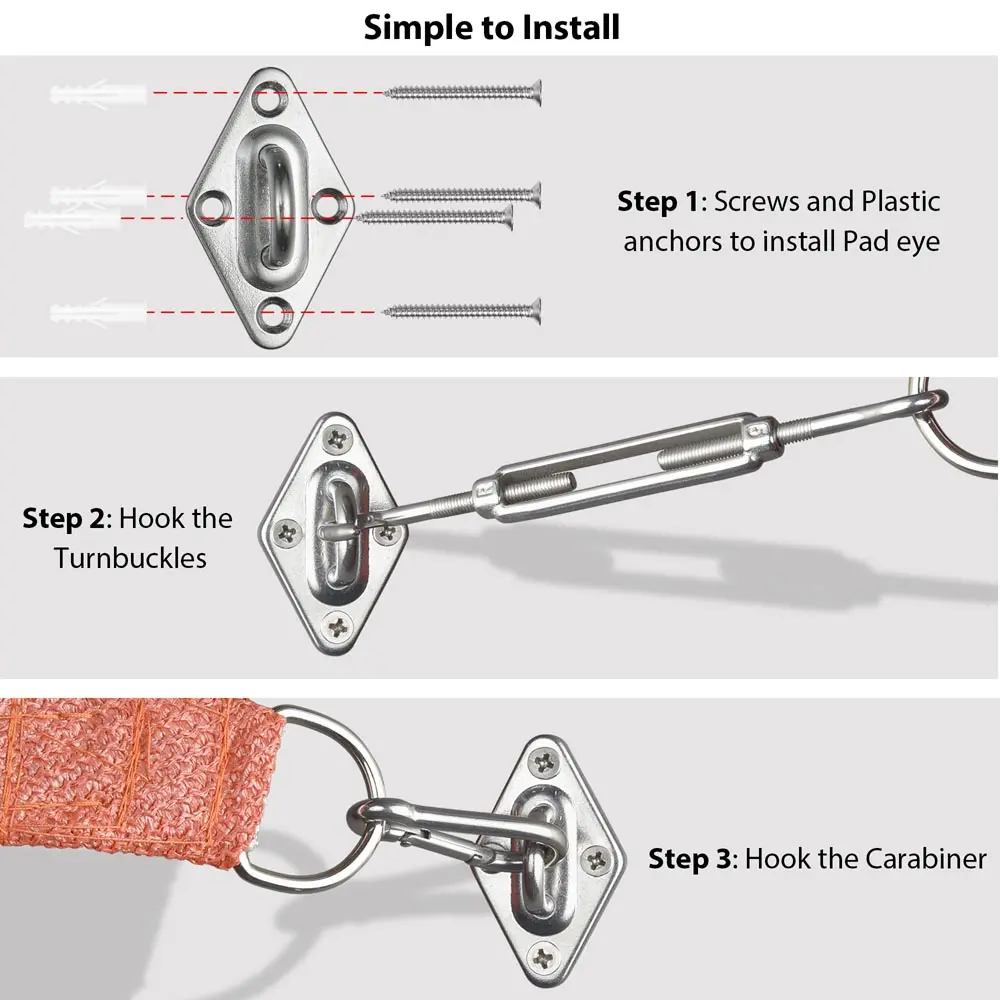 Simple to Install

Step 1: Screws and Plastic anchors to install Pad eye

Step 2: Hook the Turnbuckles

Step 3: Hook the Carabiner